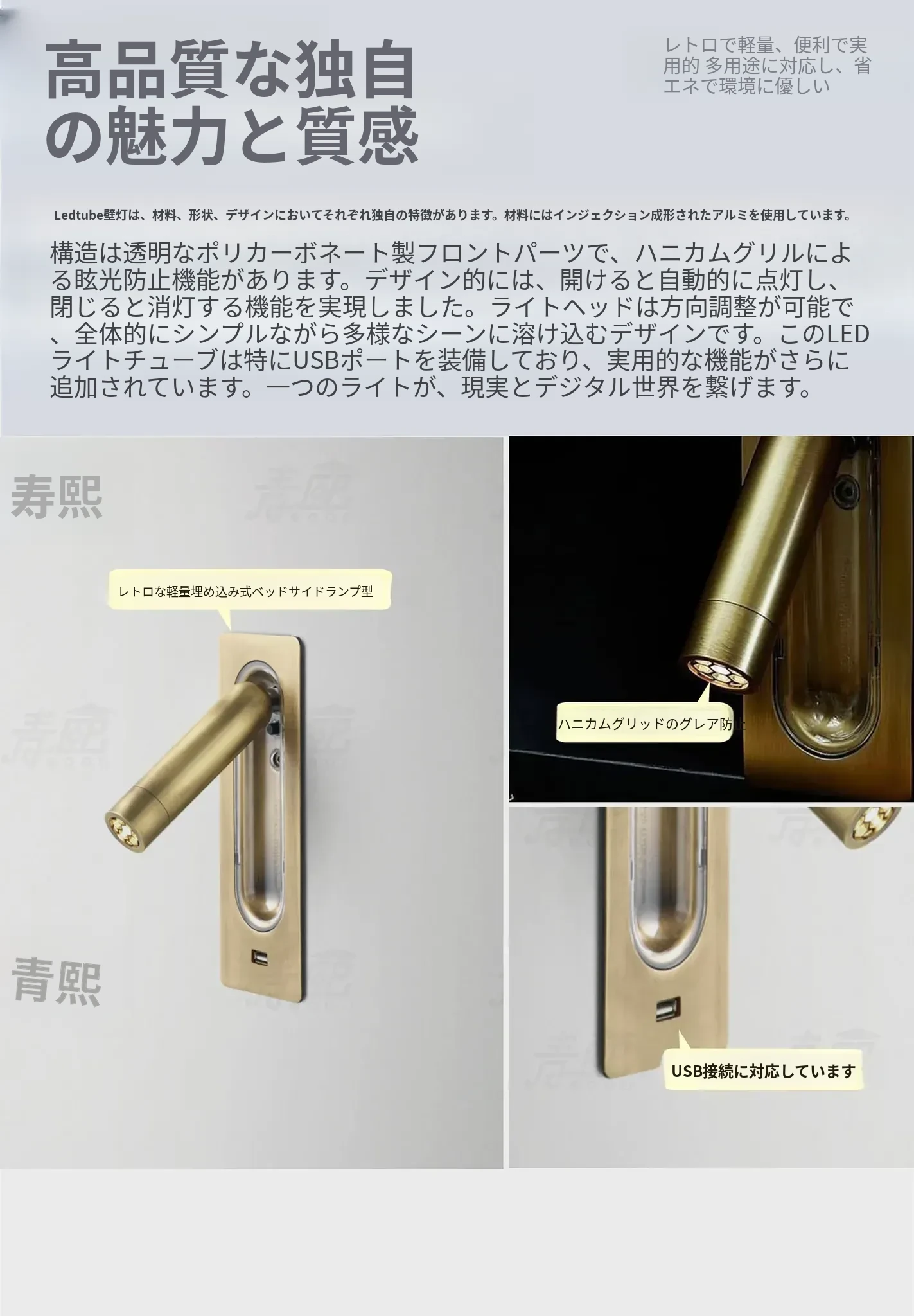 高品質な独自の魅力と質感

レトロで軽量、便利で実用的 多用途に対応し、省エネで環境に優しい

Ledtube壁灯は、材料、形状、デザインにおいてそれぞれ独自の特徴があります。材料にはインジェクション成形されたアルミを使用しています。

構造は透明なポリカーボネート製フロントパーツで、ハニカムグリルによる眩光防止機能があります。デザイン的には、開けると自動的に点灯し、閉じると消灯する機能を実現しました。ライトヘッドは方向調整が可能で、全体的にシンプルながら多様なシーンに溶け込むデザインです。このLEDライトチューブは特にUSBポートを装備しており、実用的な機能がさらに追加されています。一つのライトが、現実とデジタル世界を繋げます。

寿熙

レトロな軽量埋め込み式ベッドサイドランプ型

青熙

ハニカムグリッドのグレア防止

USB接続に対応しています