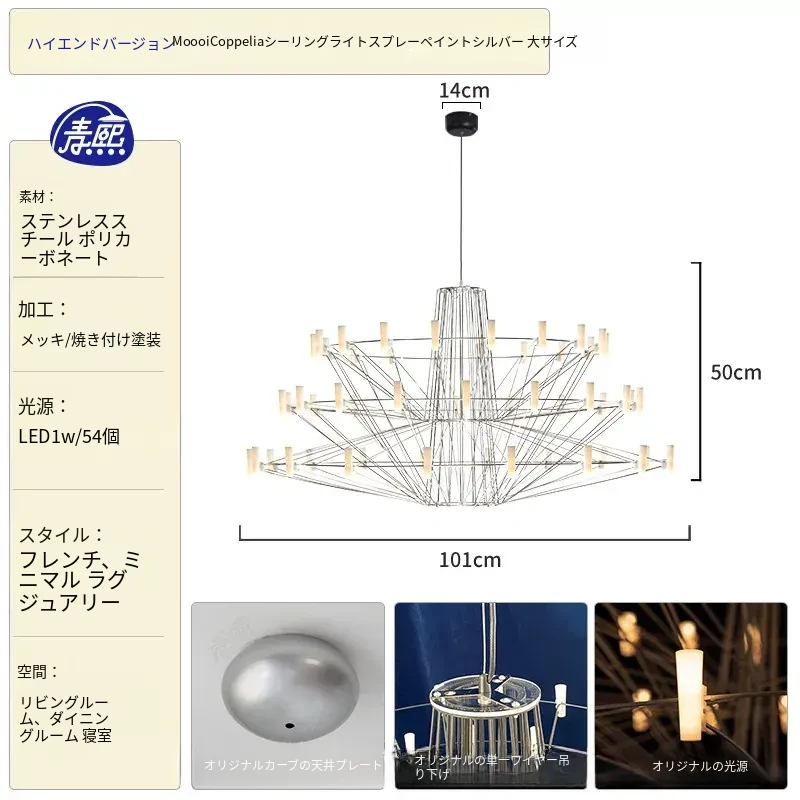 ハイエンドバージョン MoooiCoppeliaシーリングライトスプレーペイントシルバー 大サイズ

青熙

素材：
ステンレススチール ポリカーボネート

加工：
メッキ/焼き付け塗装

光源：
LED1w/54個

スタイル：
フレンチ、ミニマル ラグジュアリー

空間：
リビングルーム、ダイニングルーム 寝室

14cm

50cm

101cm

オリジナルカーブの天井プレート

オリジナルの単一ワイヤー吊り下げ

オリジナルの光源